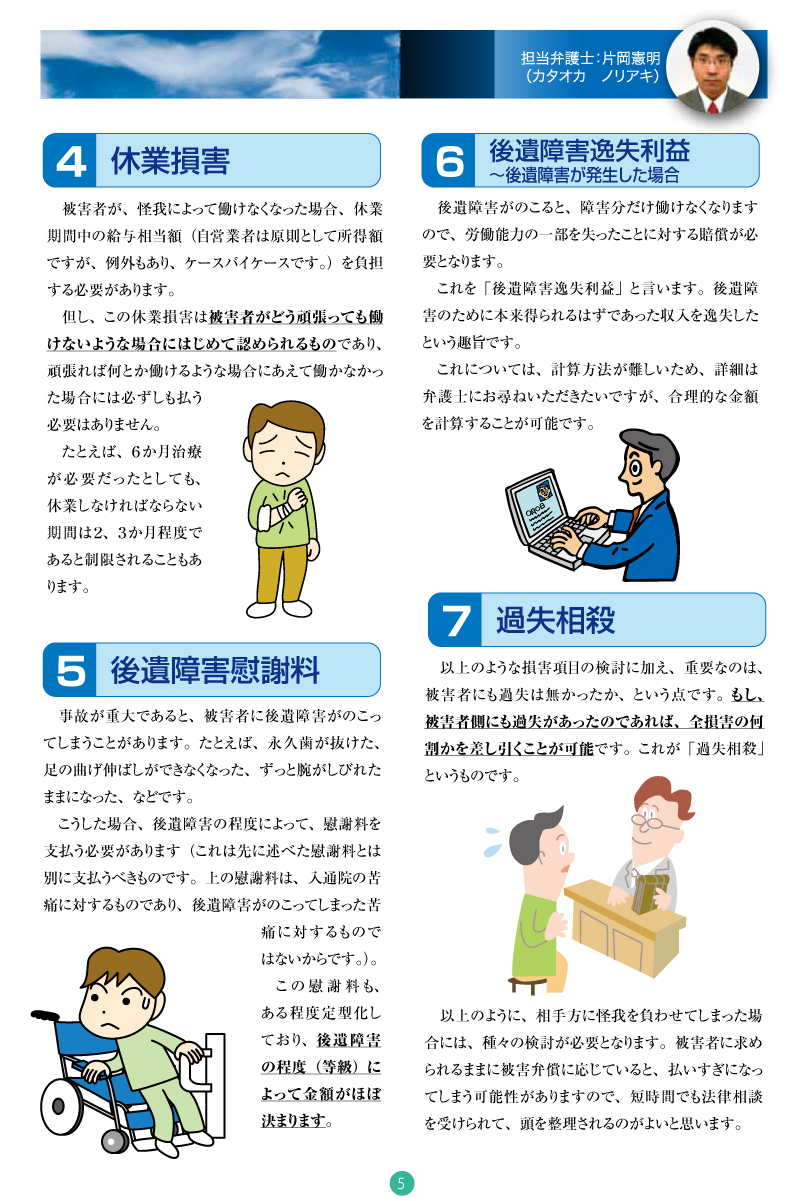 担当弁護士：片岡憲明
（カタオカ　ノリアキ）

4 休業損害

被害者が、怪我によって働けなくなった場合、休業期間中の給与相当額（自営業者は原則として所得額ですが、例外もあり、ケースバイケースです。）を負担する必要があります。

但し、この休業損害は被害者がどう頑張っても働けないような場合にはじめて認められるものであり、頑張れば何とか働けるような場合にあえて働かなかった場合には必ずしも払う必要はありません。

たとえば、6か月治療が必要だったとしても、休業しなければならない期間は2、3か月程度であると制限されることもあります。

5 後遺障害慰謝料

事故が重大であると、被害者に後遺障害がのこってしまうことがあります。たとえば、永久歯が抜けた、足の曲げ伸ばしができなくなった、ずっと腕がしびれたままになった、などです。

こうした場合、後遺障害の程度によって、慰謝料を支払う必要があります（これは先に述べた慰謝料とは別に支払うべきものです。上の慰謝料は、入通院の苦痛に対するものであり、後遺障害がのこってしまった苦痛に対するものではないからです。）。

この慰謝料も、ある程度定型化しており、後遺障害の程度（等級）によって金額がほぼ決まります。

6 後遺障害逸失利益
～後遺障害が発生した場合

後遺障害がのこると、障害分だけ働けなくなりますので、労働能力の一部を失ったことに対する賠償が必要となります。

これを「後遺障害逸失利益」と言います。後遺障害のために本来得られるはずであった収入を逸失したという趣旨です。

これについては、計算方法が難しいため、詳細は弁護士にお尋ねいただきたいですが、合理的な金額を計算することが可能です。

7 過失相殺

以上のような損害項目の検討に加え、重要なのは、被害者にも過失は無かったか、という点です。もし、被害者側にも過失があったのであれば、全損害の何割かを差し引くことが可能です。これが「過失相殺」というものです。

以上のように、相手方に怪我を負わせてしまった場合には、種々の検討が必要となります。被害者に求められるままに被害弁償に応じていると、払いすぎになってしまう可能性がありますので、短時間でも法律相談を受けられて、頭を整理されるのがよいと思います。

5