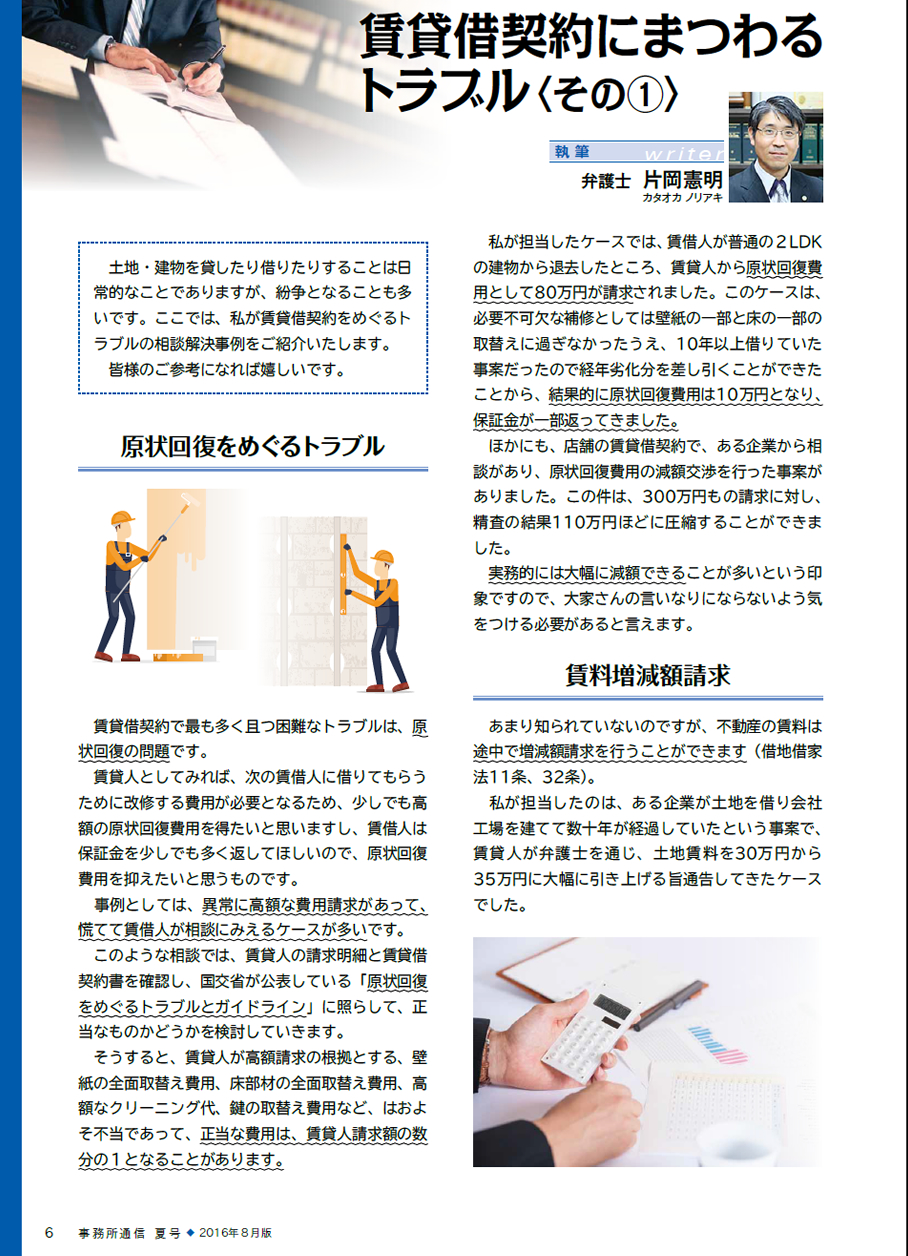 賃貸借契約にまつわるトラブル〈その①〉

執筆 writer
弁護士 片岡憲明
カタオカ ノリアキ

土地・建物を貸したり借りたりすることは日常的なことでありますが、紛争となることも多いです。ここでは、私が賃貸借契約をめぐるトラブルの相談解決事例をご紹介いたします。
皆様のご参考になれば嬉しいです。

原状回復をめぐるトラブル

賃貸借契約で最も多く且つ困難なトラブルは、原状回復の問題です。
賃貸人としてみれば、次の賃借人に借りてもらうために改修する費用が必要となるため、少しでも高額の原状回復費用を得たいと思いますし、賃借人は保証金を少しでも多く返してほしいので、原状回復費用を抑えたいと思うものです。
事例としては、異常に高額な費用請求があって、慌てて賃借人が相談にみえるケースが多いです。
このような相談では、賃貸人の請求明細と賃貸借契約書を確認し、国交省が公表している「原状回復をめぐるトラブルとガイドライン」に照らして、正当なものかどうかを検討していきます。
そうすると、賃貸人が高額請求の根拠とする、壁紙の全面取替え費用、床部材の全面取替え費用、高額なクリーニング代、鍵の取替え費用など、はおよそ不当であって、正当な費用は、賃貸人請求額の数分の1となることがあります。

私が担当したケースでは、賃借人が普通の2LDKの建物から退去したところ、賃貸人から原状回復費用として80万円が請求されました。このケースは、必要不可欠な補修としては壁紙の一部と床の一部の取替えに過ぎなかったうえ、10年以上借りていた事案だったので経年劣化分を差し引くことができたことから、結果的に原状回復費用は10万円となり、保証金が一部返ってきました。
ほかにも、店舗の賃貸借契約で、ある企業から相談があり、原状回復費用の減額交渉を行った事案がありました。この件は、300万円もの請求に対し、精査の結果110万円ほどに圧縮することができました。
実務的には大幅に減額できることが多いという印象ですので、大家さんの言いなりにならないよう気をつける必要があると言えます。

賃料増減額請求

あまり知られていないのですが、不動産の賃料は途中で増減額請求を行うことができます（借地借家法11条、32条）。
私が担当したのは、ある企業が土地を借り会社工場を建てて数十年が経過していたという事案で、賃貸人が弁護士を通じ、土地賃料を30万円から35万円に大幅に引き上げる旨通告してきたケースでした。

6 事務所通信 夏号 ◆ 2016年8月版